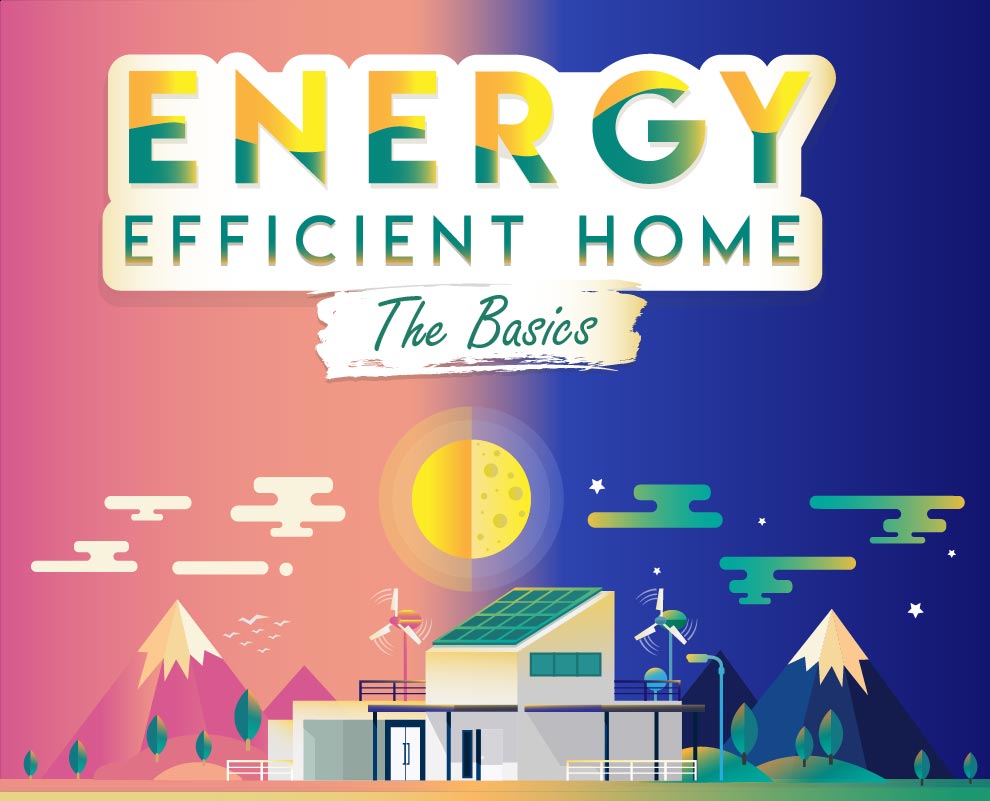 ENERGY
EFFICIENT HOME

The Basics